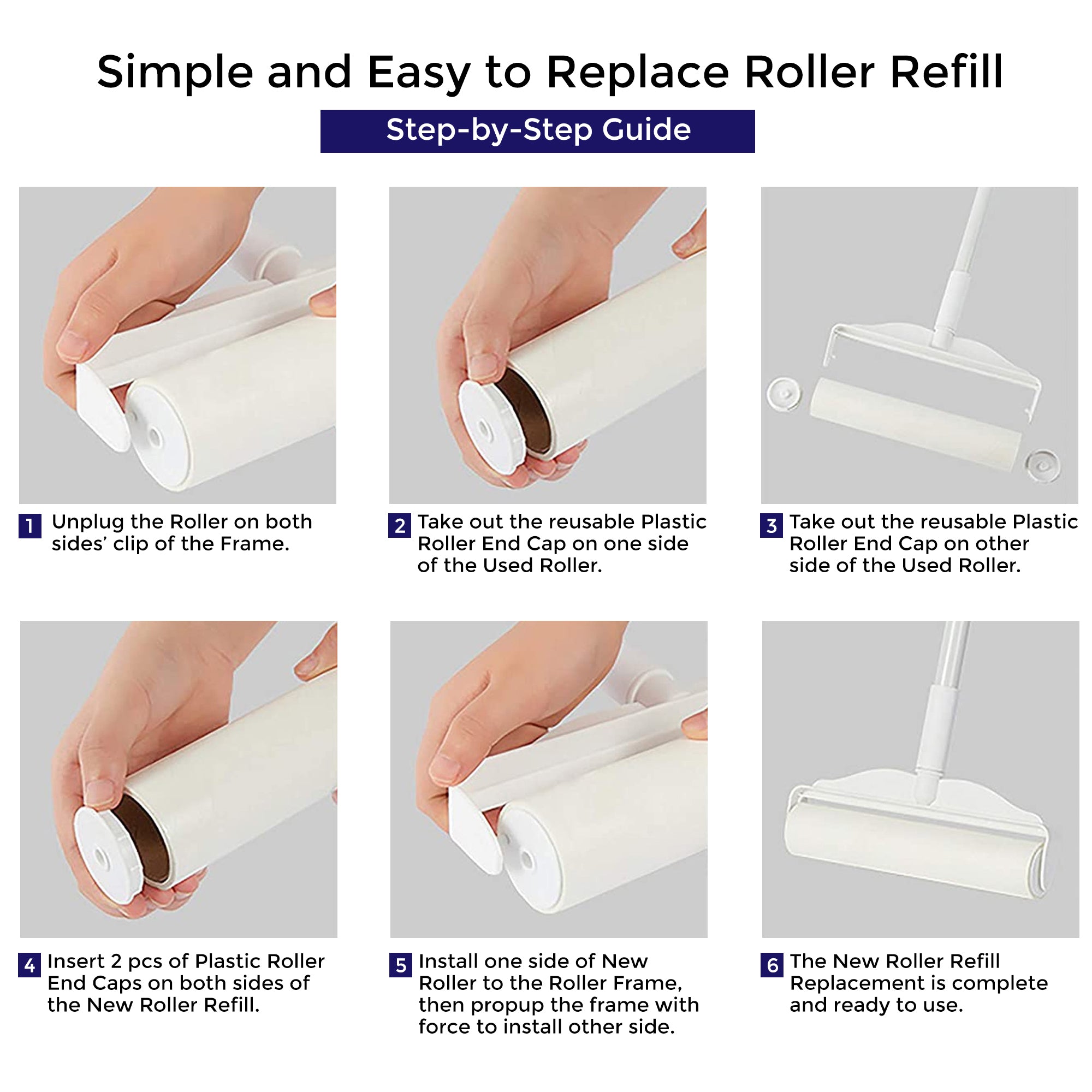 Simple and Easy to Replace Roller Refill

Step-by-Step Guide

1 Unplug the Roller on both sides' clip of the Frame.

2 Take out the reusable Plastic Roller End Cap on one side of the Used Roller.

3 Take out the reusable Plastic Roller End Cap on other side of the Used Roller.

4 Insert 2 pcs of Plastic Roller End Caps on both sides of the New Roller Refill.

5 Install one side of New Roller to the Roller Frame, then propup the frame with force to install other side.

6 The New Roller Refill Replacement is complete and ready to use.