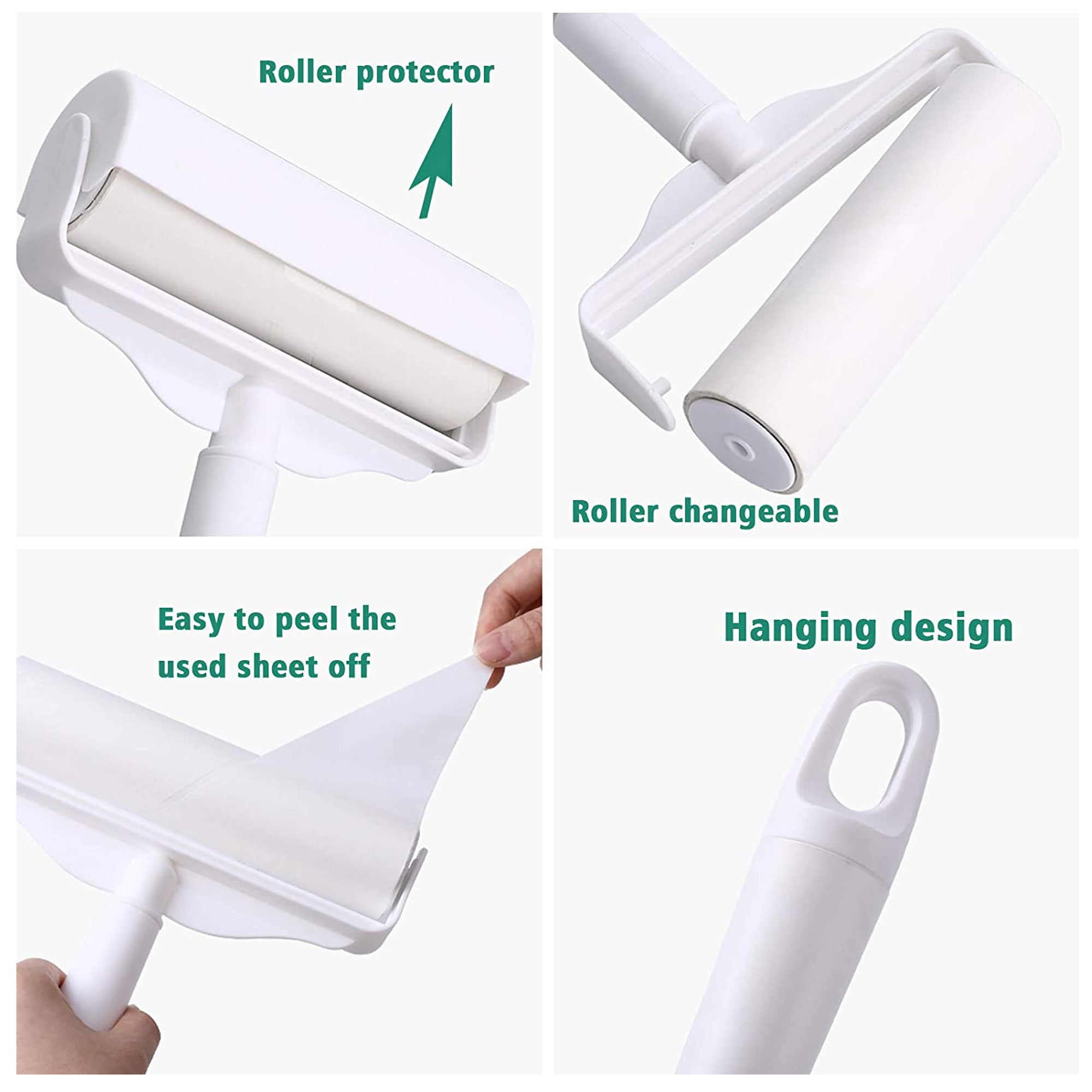 Roller protector

Roller changeable

Easy to peel the used sheet off

Hanging design