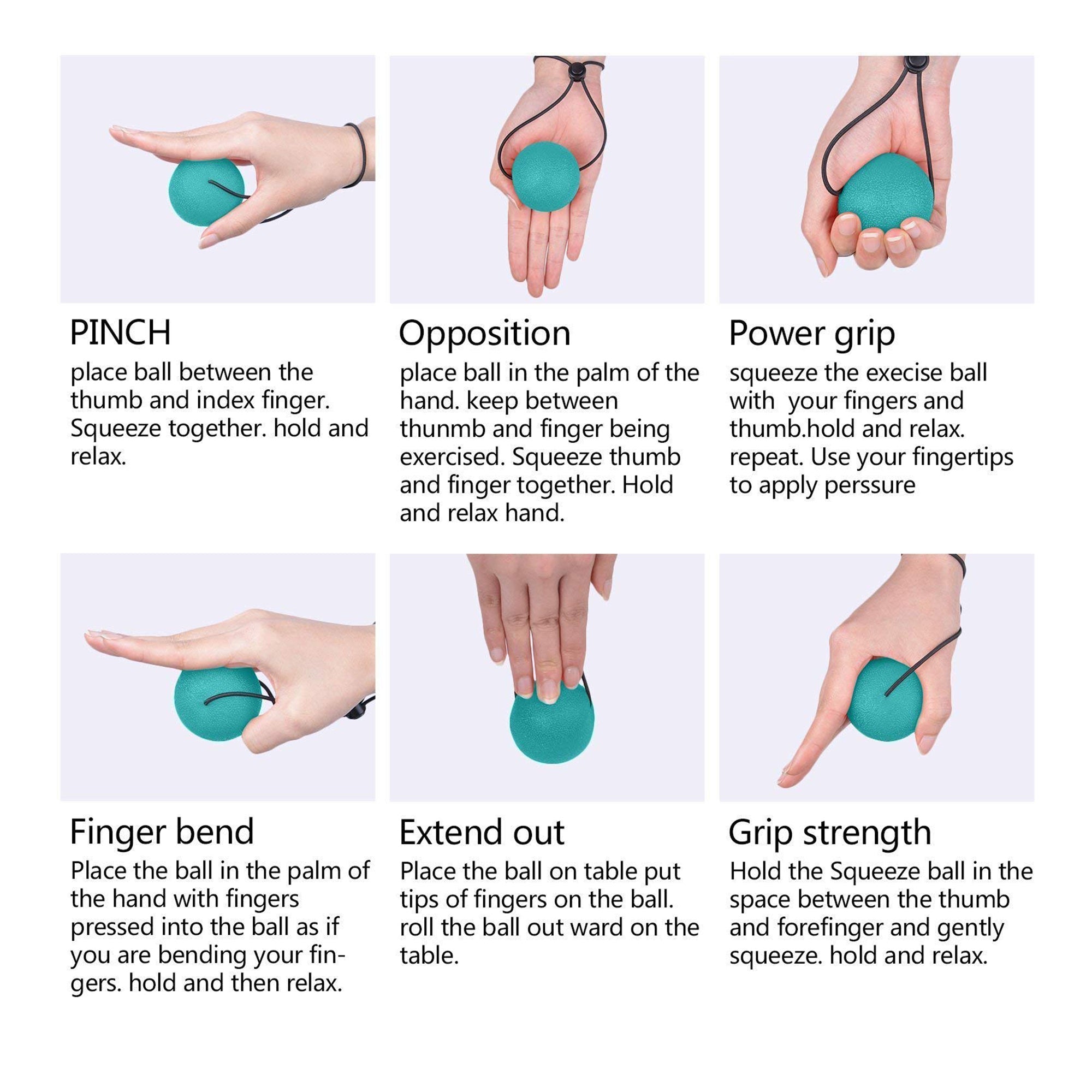 PINCH
place ball between the thumb and index finger. Squeeze together. hold and relax.

Opposition
place ball in the palm of the hand. keep between thunmb and finger being exercised. Squeeze thumb and finger together. Hold and relax hand.

Power grip
squeeze the execise ball with your fingers and thumb.hold and relax. repeat. Use your fingertips to apply perssure

Finger bend
Place the ball in the palm of the hand with fingers pressed into the ball as if you are bending your fingers. hold and then relax.

Extend out
Place the ball on table put tips of fingers on the ball. roll the ball out ward on the table.

Grip strength
Hold the Squeeze ball in the space between the thumb and forefinger and gently squeeze. hold and relax.